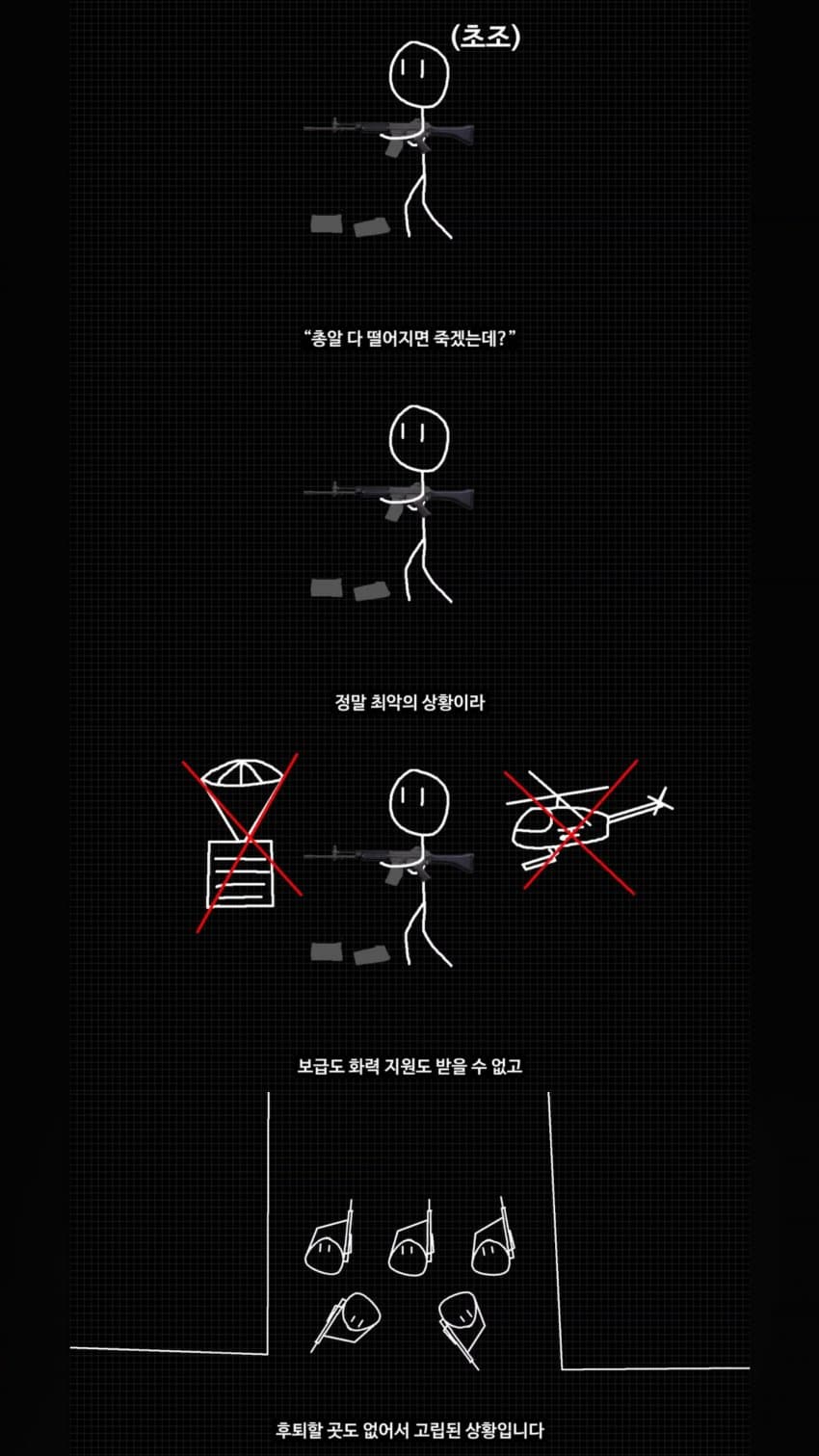 (초조)

“총알 다 떨어지면 죽겠는데?”

정말 최악의 상황이라

보급도 화력 지원도 받을 수 없고

후퇴할 곳도 없어서 고립된 상황입니다